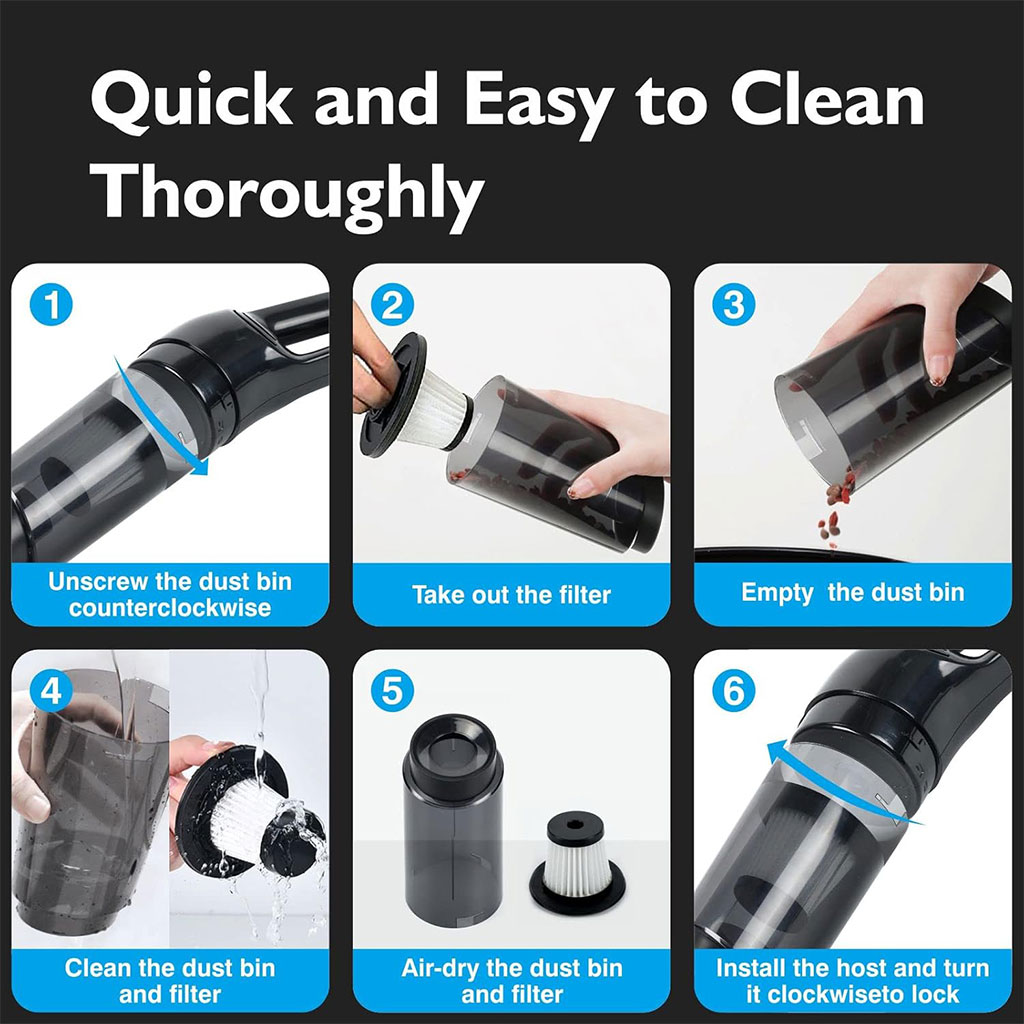 Quick and Easy to Clean Thoroughly

1
Unscrew the dust bin counterclockwise

2
Take out the filter

3
Empty  the dust bin

4
Clean the dust bin and filter

5
Air-dry the dust bin and filter

6
Install the host and turn it clockwiseto lock